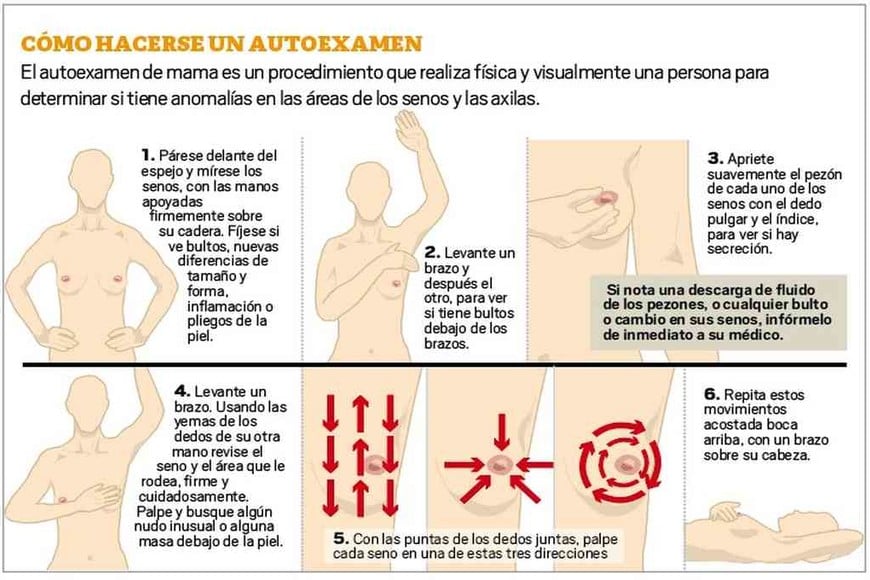 CÓMO HACERSE UN AUTOEXAMEN

El autoexamen de mama es un procedimiento que realiza física y visualmente una persona para determinar si tiene anomalías en las áreas de los senos y las axilas.

1. Párese delante del espejo y mírese los senos, con las manos apoyadas firmemente sobre su cadera. Fíjese si ve bultos, nuevas diferencias de tamaño y forma, inflamación o pliegos de la piel.

2. Levante un brazo y después el otro, para ver si tiene bultos debajo de los brazos.

3. Apriete suavemente el pezón de cada uno de los senos con el dedo pulgar y el índice, para ver si hay secreción.

Si nota una descarga de fluido de los pezones, o cualquier bulto o cambio en sus senos, infórmelo de inmediato a su médico.

4. Levante un brazo. Usando las yemas de los dedos de su otra mano revise el seno y el área que le rodea, firme y cuidadosamente. Palpe y busque algún nudo inusual o alguna masa debajo de la piel.

5. Con las puntas de los dedos juntas, palpe cada seno en una de estas tres direcciones

6. Repita estos movimientos acostada boca arriba, con un brazo sobre su cabeza.