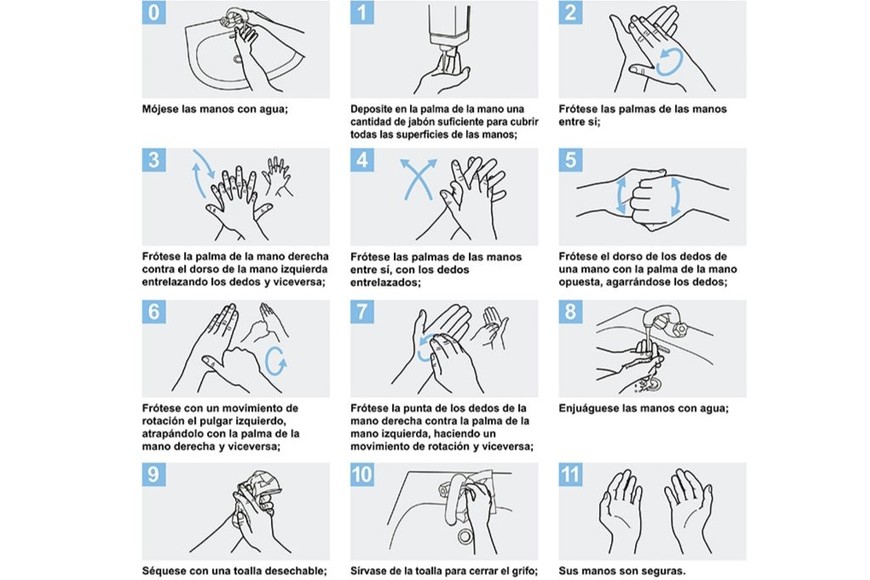 0

Mójese las manos con agua;

1

Deposite en la palma de la mano una cantidad de jabón suficiente para cubrir todas las superficies de las manos;

2

Frótese las palmas de las manos entre sí;

3

Frótese la palma de la mano derecha contra el dorso de la mano izquierda entrelazando los dedos y viceversa;

4

Frótese las palmas de las manos entre sí, con los dedos entrelazados;

5

Frótese el dorso de los dedos de una mano con la palma de la mano opuesta, agarrándose los dedos;

6

Frótese con un movimiento de rotación el pulgar izquierdo, atrapándolo con la palma de la mano derecha y viceversa;

7

Frótese la punta de los dedos de la mano derecha contra la palma de la mano izquierda, haciendo un movimiento de rotación y viceversa;

8

Enjuáguese las manos con agua;

9

Séquese con una toalla desechable;

10

Sírvase de la toalla para cerrar el grifo;

11

Sus manos son seguras.